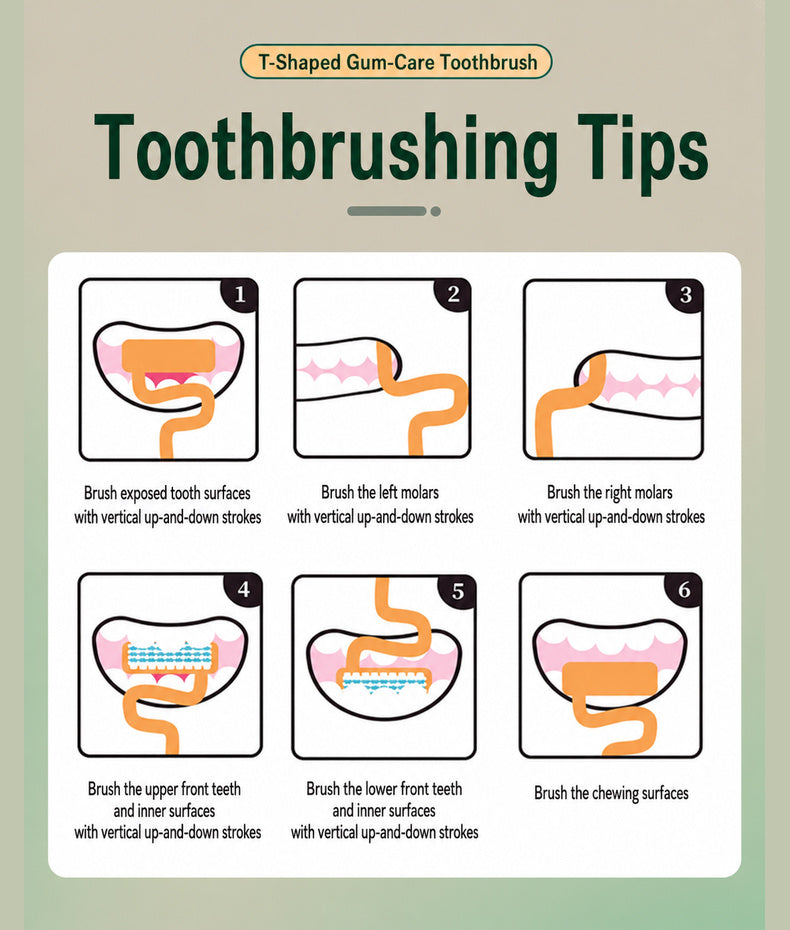 T-Shaped Gum-Care Toothbrush

Toothbrushing Tips

1

Brush exposed tooth surfaces with vertical up-and-down strokes

2

Brush the left molars with vertical up-and-down strokes

3

Brush the right molars with vertical up-and-down strokes

4

Brush the upper front teeth and inner surfaces with vertical up-and-down strokes

5

Brush the lower front teeth and inner surfaces with vertical up-and-down strokes

6

Brush the chewing surfaces