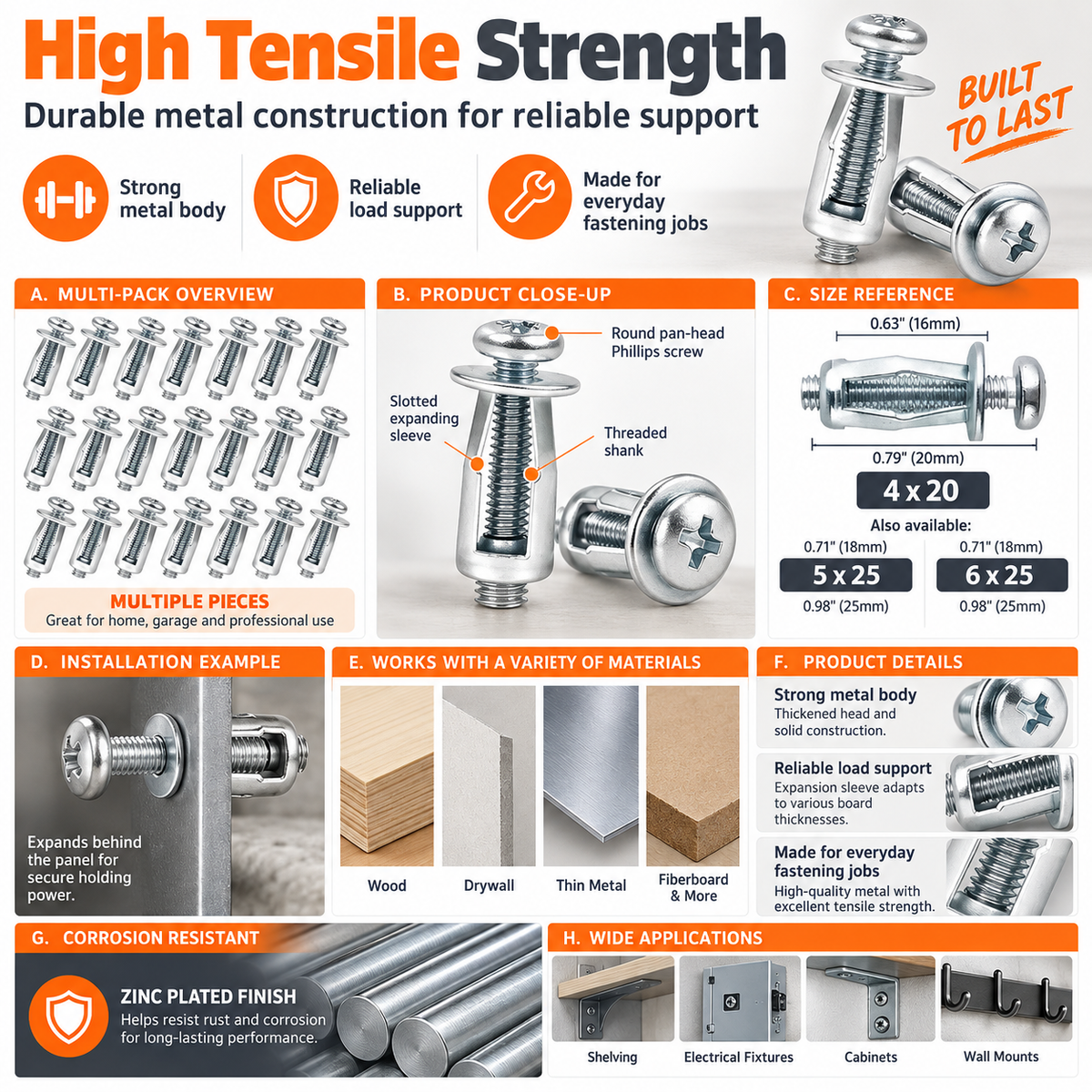 High Tensile Strength

Durable metal construction for reliable support

BUILT TO LAST

Strong metal body

Reliable load support

Made for everyday fastening jobs

A. MULTI-PACK OVERVIEW

MULTIPLE PIECES
Great for home, garage and professional use

B. PRODUCT CLOSE-UP

Round pan-head Phillips screw

Slotted expanding sleeve

Threaded shank

C. SIZE REFERENCE

0.63" (16mm)

0.79" (20mm)

4 x 20

Also available:

0.71" (18mm)
5 x 25
0.98" (25mm)

0.71" (18mm)
6 x 25
0.98" (25mm)

D. INSTALLATION EXAMPLE

Expands behind the panel for secure holding power.

E. WORKS WITH A VARIETY OF MATERIALS

Wood

Drywall

Thin Metal

Fiberboard & More

F. PRODUCT DETAILS

Strong metal body
Thickened head and solid construction.

Reliable load support
Expansion sleeve adapts to various board thicknesses.

Made for everyday fastening jobs
High-quality metal with excellent tensile strength.

G. CORROSION RESISTANT

ZINC PLATED FINISH
Helps resist rust and corrosion for long-lasting performance.

H. WIDE APPLICATIONS

Shelving

Electrical Fixtures

Cabinets

Wall Mounts