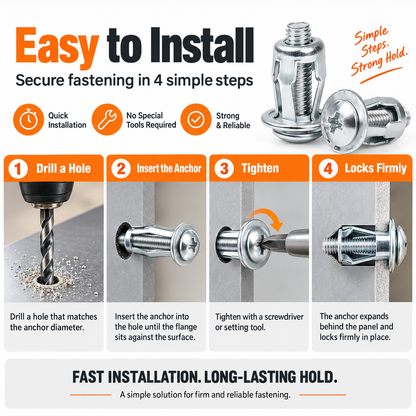 Easy to Install

Secure fastening in 4 simple steps

Simple Steps. Strong Hold.

Quick Installation

No Special Tools Required

Strong & Reliable

1 Drill a Hole

Drill a hole that matches the anchor diameter.

2 Insert the Anchor

Insert the anchor into the hole until the flange sits against the surface.

3 Tighten

Tighten with a screwdriver or setting tool.

4 Locks Firmly

The anchor expands behind the panel and locks firmly in place.

FAST INSTALLATION. LONG-LASTING HOLD.

A simple solution for firm and reliable fastening.