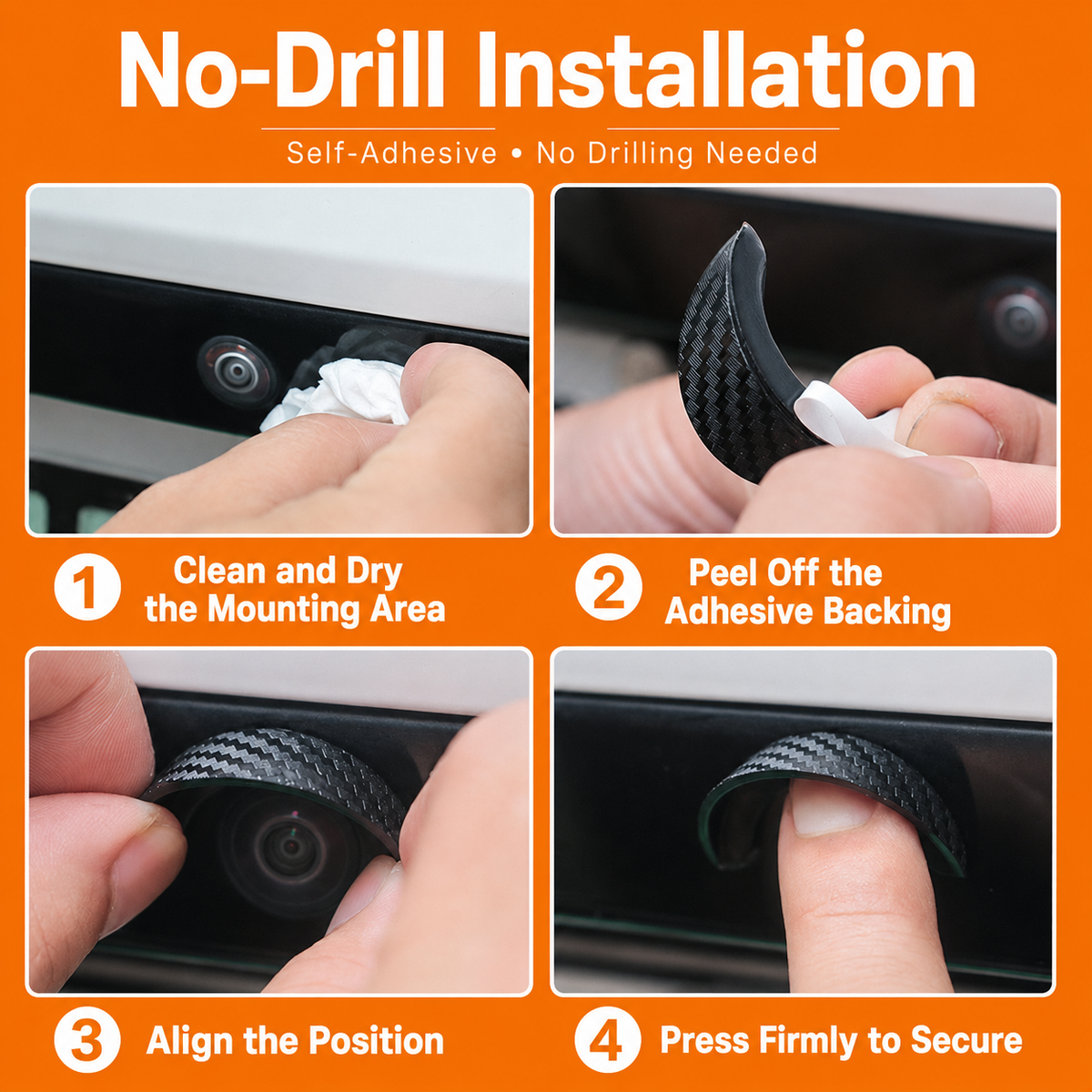 No-Drill Installation

Self-Adhesive • No Drilling Needed

1 Clean and Dry the Mounting Area

2 Peel Off the Adhesive Backing

3 Align the Position

4 Press Firmly to Secure