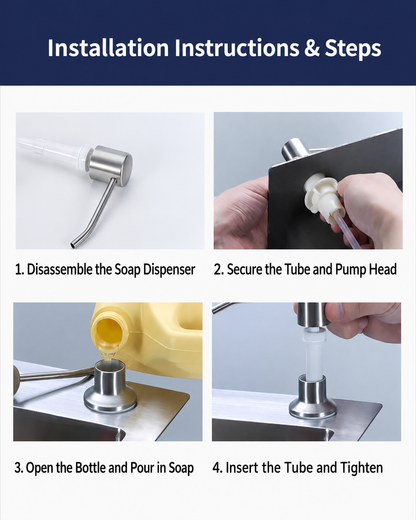 Installation Instructions & Steps

1. Disassemble the Soap Dispenser

2. Secure the Tube and Pump Head

3. Open the Bottle and Pour in Soap

4. Insert the Tube and Tighten