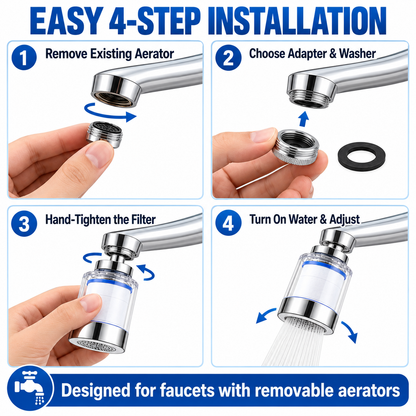 EASY 4-STEP INSTALLATION

1 Remove Existing Aerator

2 Choose Adapter & Washer

3 Hand-Tighten the Filter

4 Turn On Water & Adjust

Designed for faucets with removable aerators