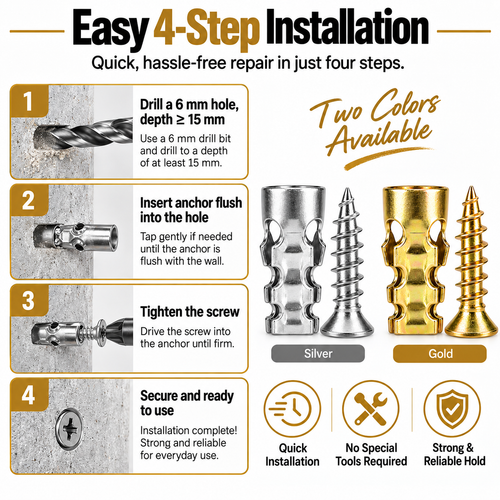 Easy 4-Step Installation

Quick, hassle-free repair in just four steps.

1

Drill a 6 mm hole, depth ≥ 15 mm

Use a 6 mm drill bit and drill to a depth of at least 15 mm.

2

Insert anchor flush into the hole

Tap gently if needed until the anchor is flush with the wall.

3

Tighten the screw

Drive the screw into the anchor until firm.

4

Secure and ready to use

Installation complete! Strong and reliable for everyday use.

Two Colors Available

Silver

Gold

Quick Installation

No Special Tools Required

Strong & Reliable Hold